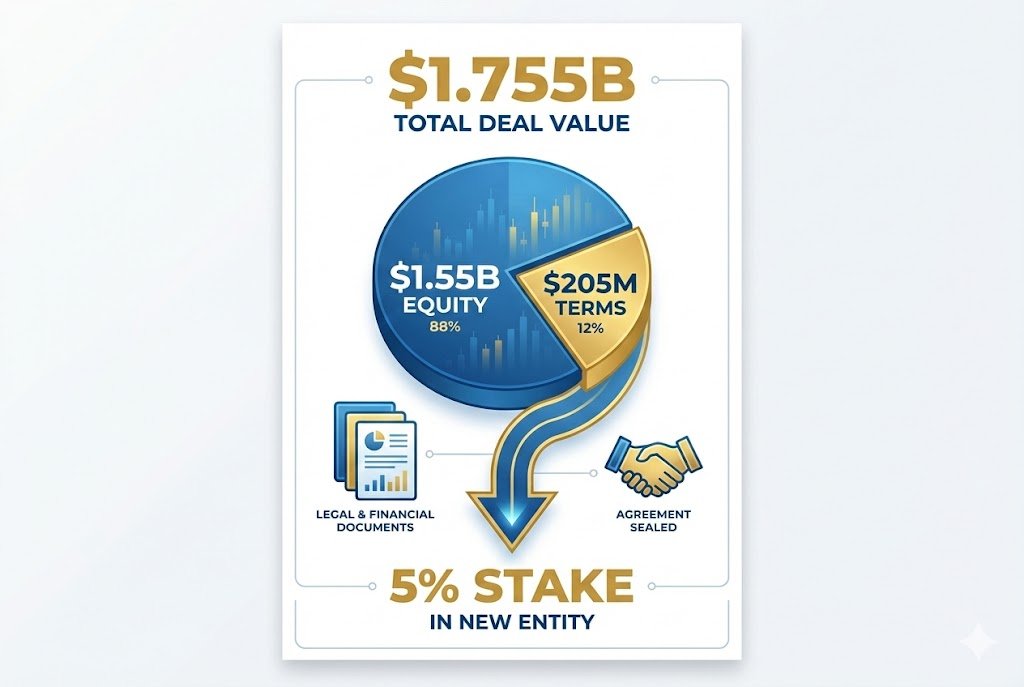 $1.755B
TOTAL DEAL VALUE

$1.55B
EQUITY
88%

$205M
TERMS
12%

LEGAL & FINANCIAL DOCUMENTS

AGREEMENT SEALED

5% STAKE
IN NEW ENTITY